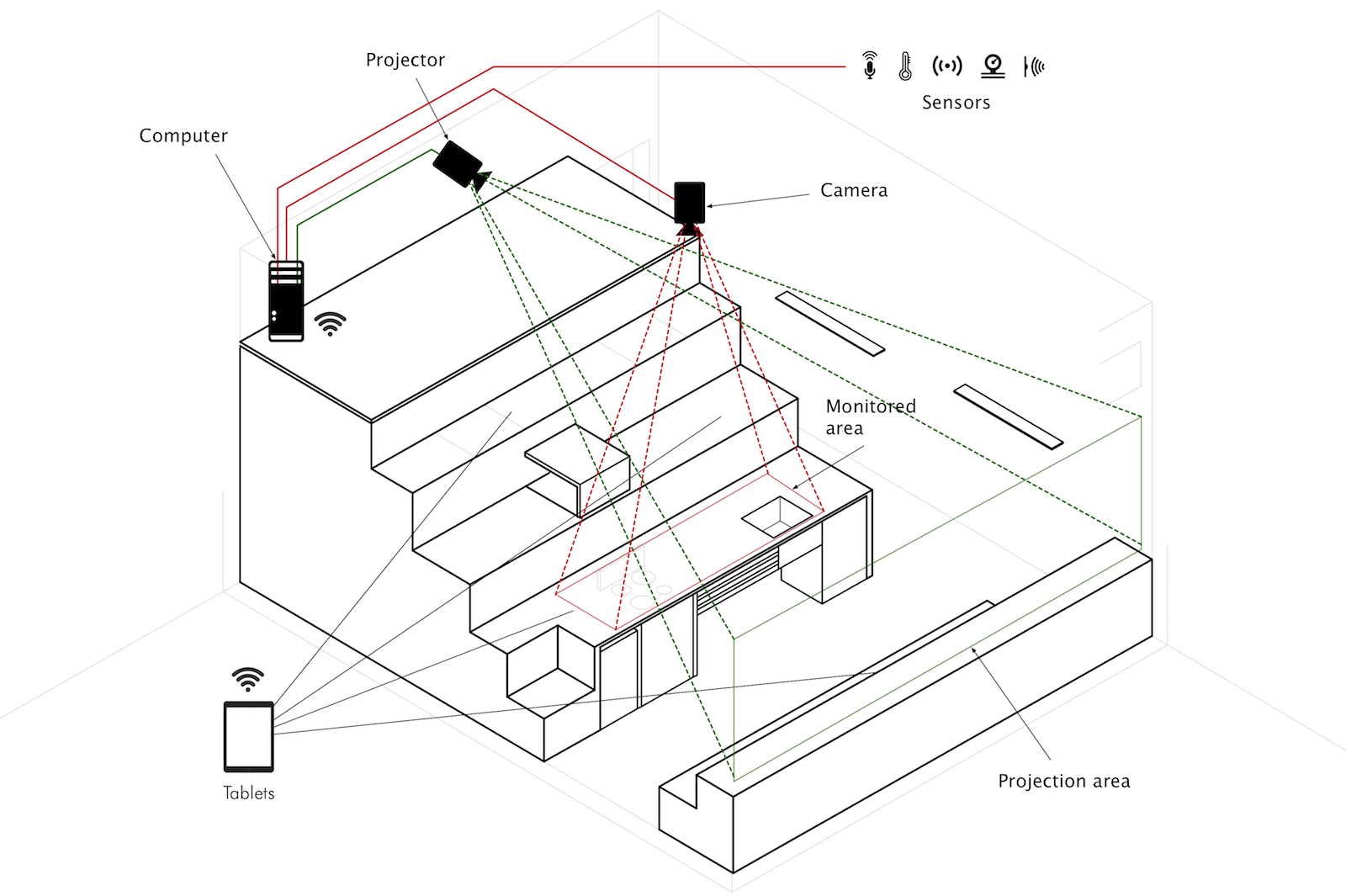 Projector

Sensors

Computer

Camera

Monitored area

Tablets

Projection area