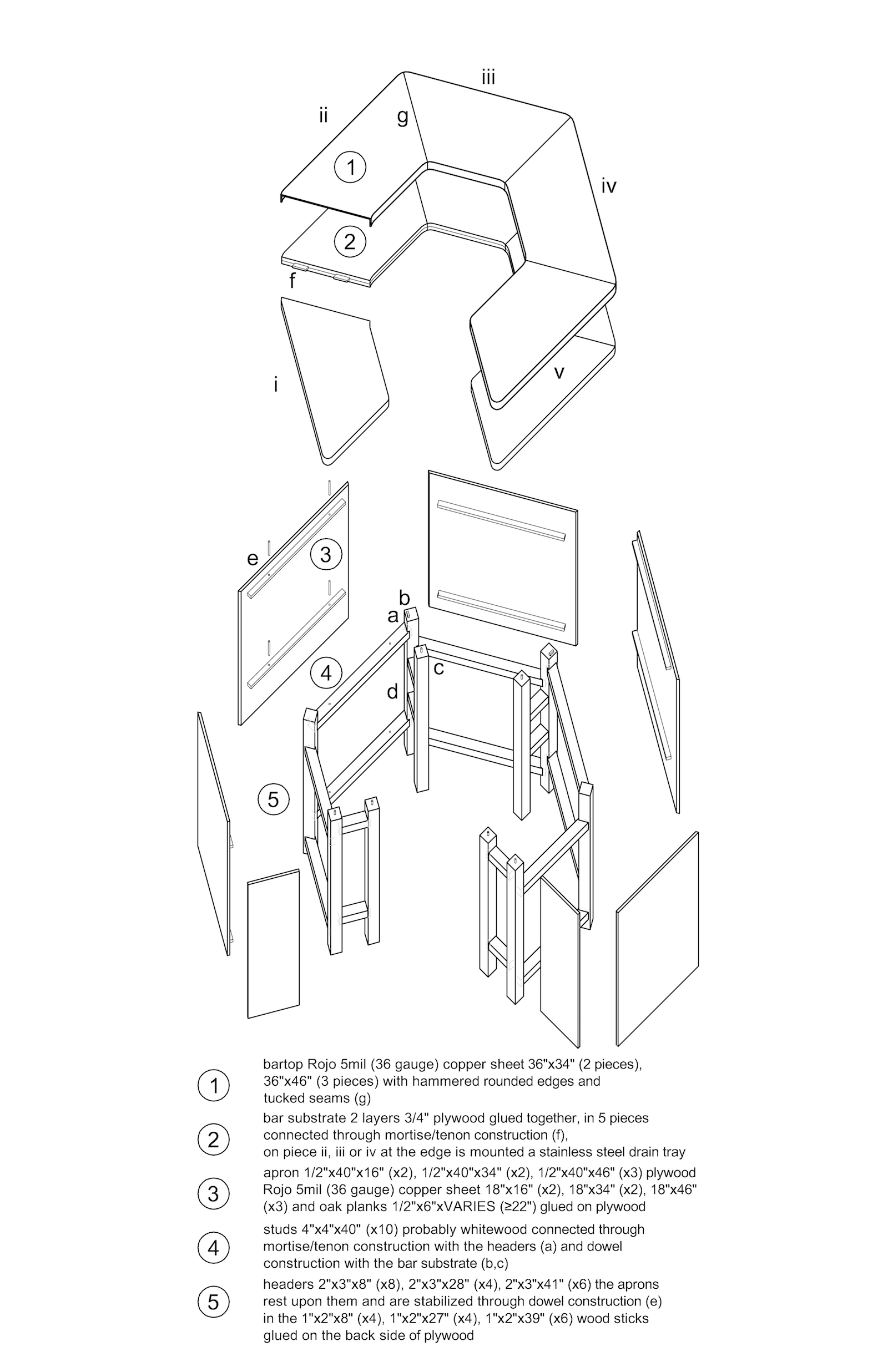 iii

ii

g

1

iv

2

f

i

v

e

3

b

a

c

4

d

5

1 bartop Rojo 5mil (36 gauge) copper sheet 36"x34" (2 pieces), 36"x46" (3 pieces) with hammered rounded edges and tucked seams (g)

2 bar substrate 2 layers 3/4" plywood glued together, in 5 pieces connected through mortise/tenon construction (f), on piece ii, iii or iv at the edge is mounted a stainless steel drain tray

3 apron 1/2"x40"x16" (x2), 1/2"x40"x34" (x2), 1/2"x40"x46" (x3) plywood Rojo 5mil (36 gauge) copper sheet 18"x16" (x2), 18"x34" (x2), 18"x46" (x3) and oak planks 1/2"x6"xVARIES (≥22") glued on plywood

4 studs 4"x4"x40" (x10) probably whitewood connected through mortise/tenon construction with the headers (a) and dowel construction with the bar substrate (b,c)

5 headers 2"x3"x8" (x8), 2"x3"x28" (x4), 2"x3"x41" (x6) the aprons rest upon them and are stabilized through dowel construction (e) in the 1"x2"x8" (x4), 1"x2"x27" (x4), 1"x2"x39" (x6) wood sticks glued on the back side of plywood